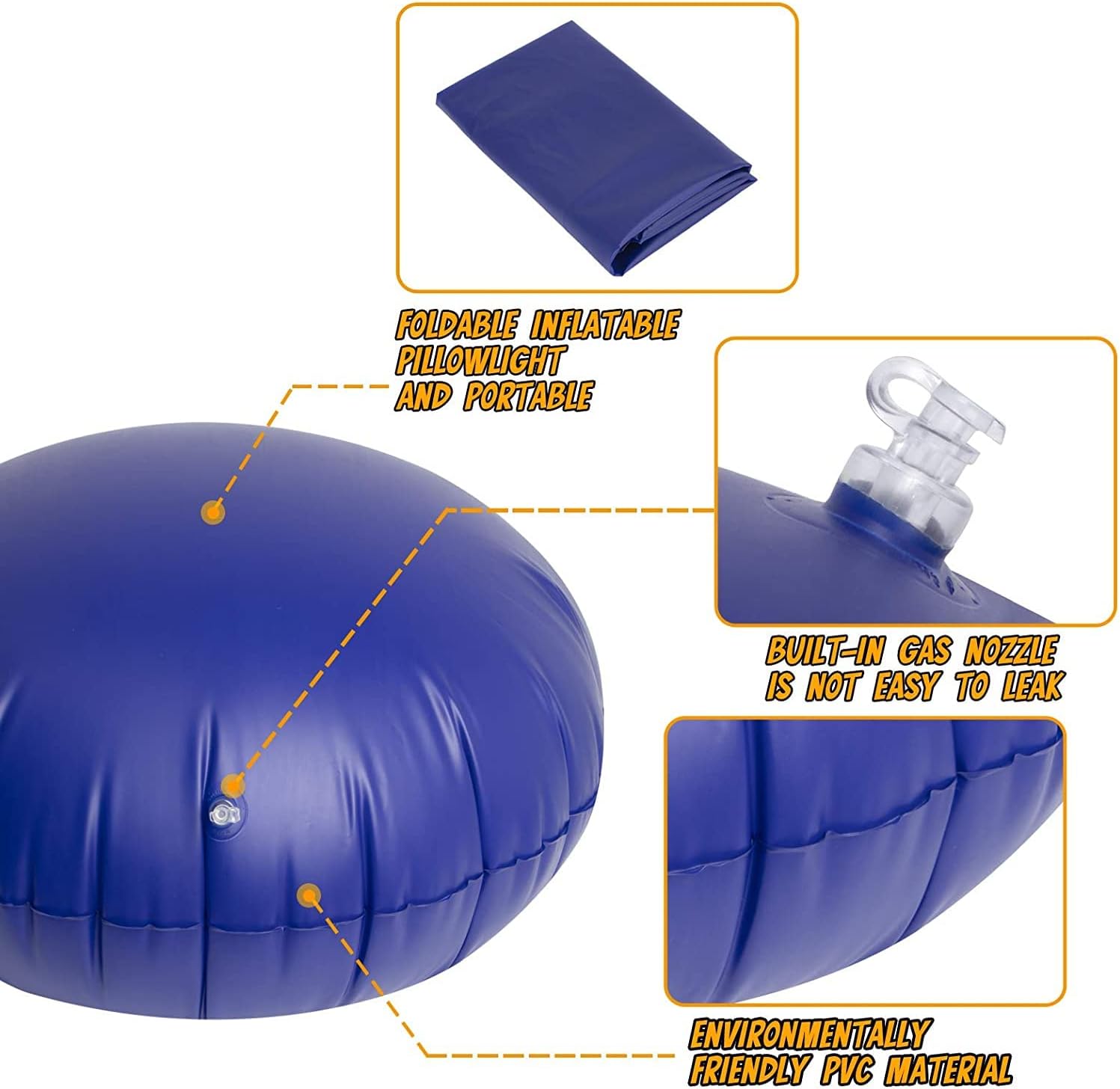 FOLDABLE INFLATABLE PILLOWLIGHT AND PORTABLE

BUILT-IN GAS NOZZLE IS NOT EASY TO LEAK

ENVIRONMENTALLY FRIENDLY PVC MATERIAL